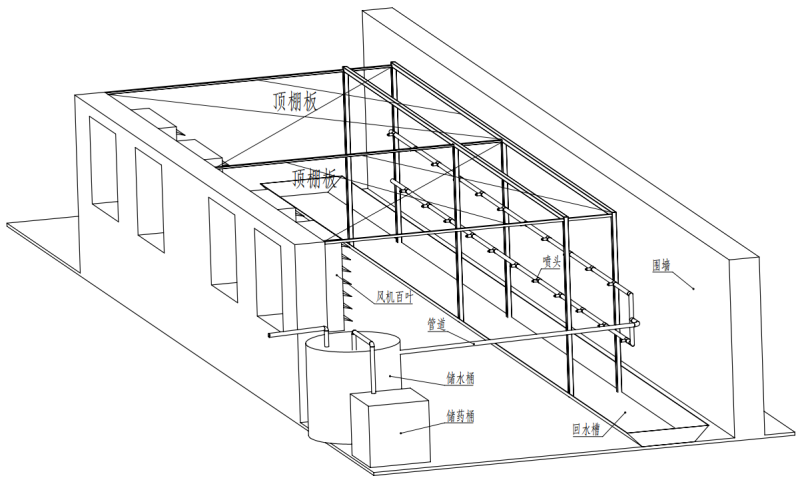 顶棚板
顶棚板
喷头
围墙
风机百叶
管道
储水桶
储药桶
回水槽